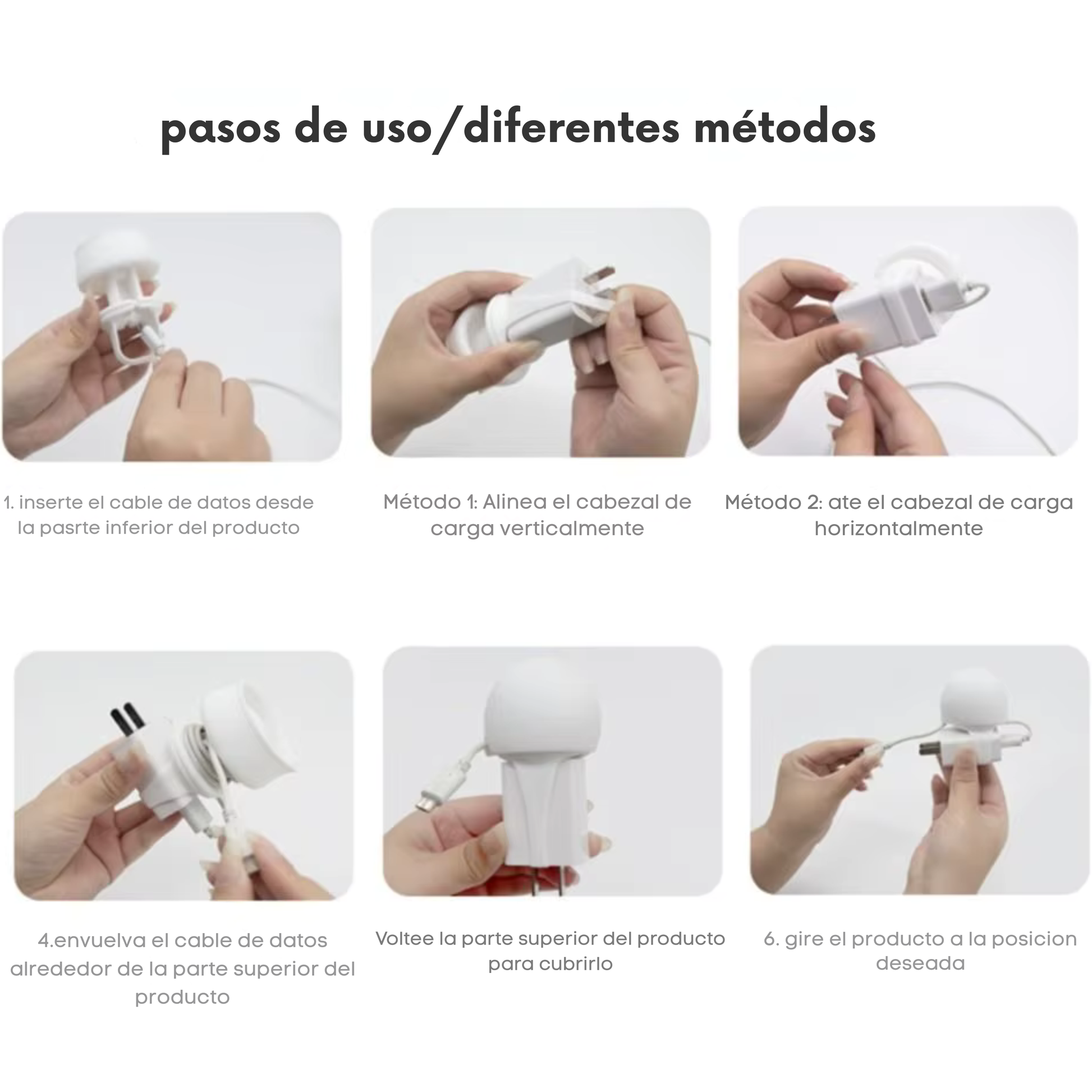 pasos de uso/diferentes métodos

1. inserte el cable de datos desde la pasrte inferior del producto

Método 1: Alinea el cabezal de carga verticalmente

Método 2: ate el cabezal de carga horizontalmente

4.envuelva el cable de datos alrededor de la parte superior del producto

Voltee la parte superior del producto para cubrirlo

6. gire el producto a la posicion deseada