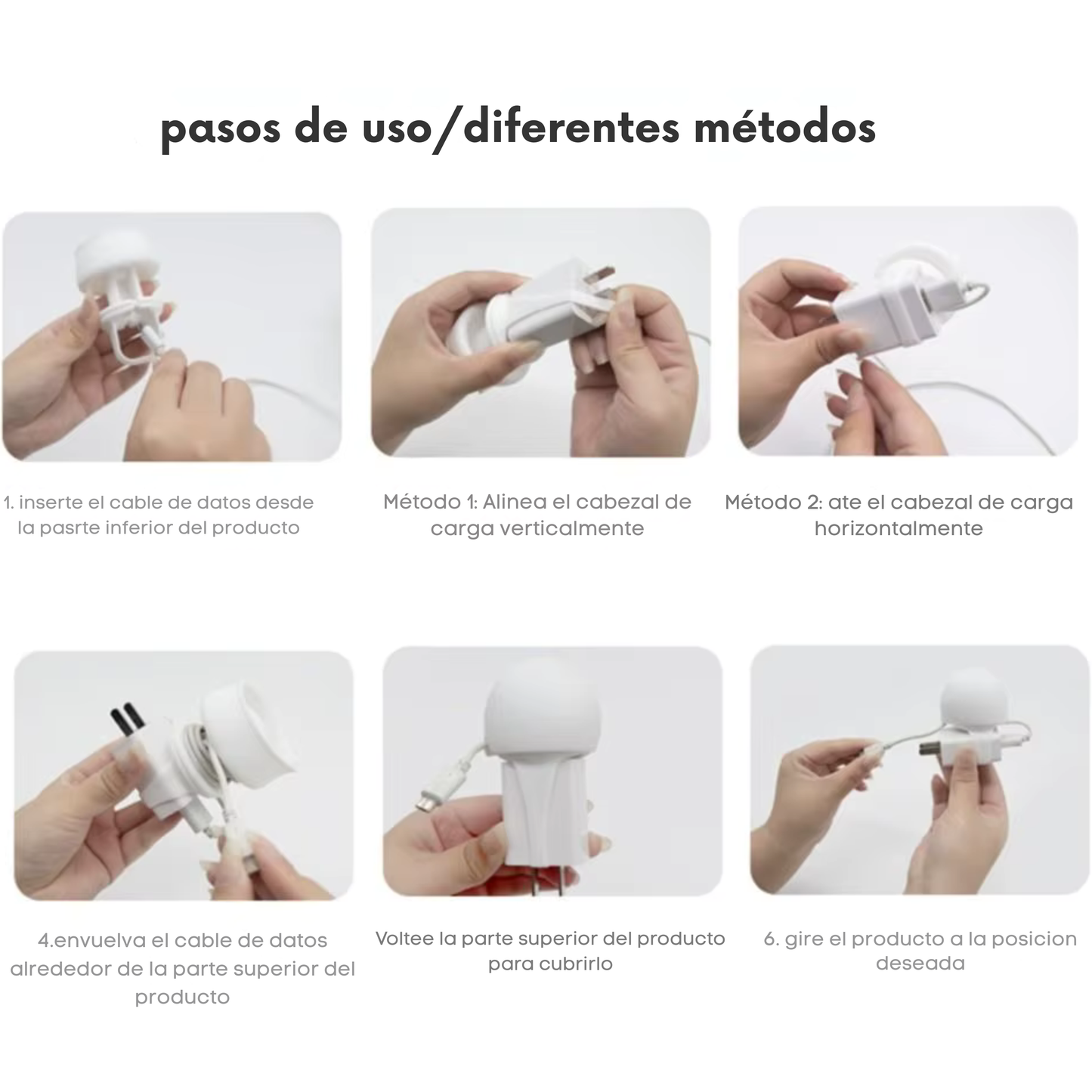 pasos de uso/diferentes métodos

1. inserte el cable de datos desde la pasrte inferior del producto

Método 1: Alinea el cabezal de carga verticalmente

Método 2: ate el cabezal de carga horizontalmente

4.envuelva el cable de datos alrededor de la parte superior del producto

Voltee la parte superior del producto para cubrirlo

6. gire el producto a la posicion deseada